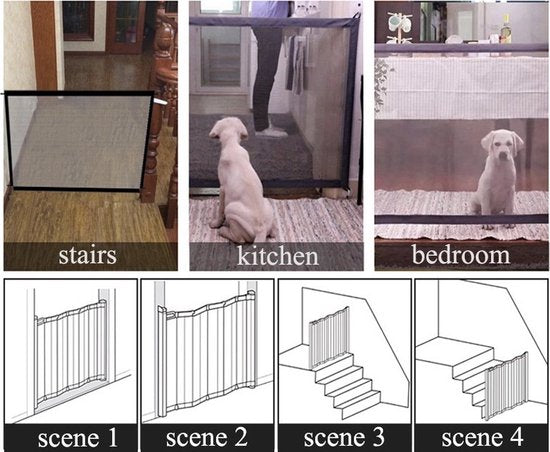 stairs

kitchen

bedroom

scene 1

scene 2

scene 3

scene 4